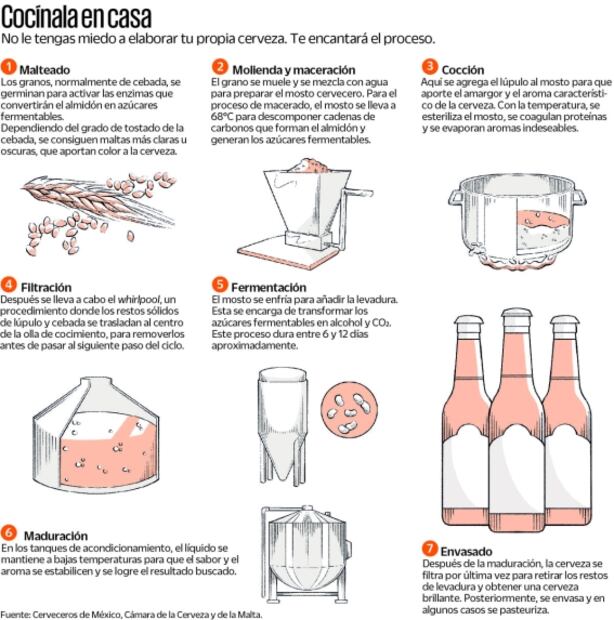 Cocínala en casa
No le tengas miedo a elaborar tu propia cerveza. Te encantará el proceso.

1 Malteado
Los granos, normalmente de cebada, se germinan para activar las enzimas que convertirán el almidón en azúcares fermentables.
Dependiendo del grado de tostado de la cebada, se consiguen maltas más claras u oscuras, que aportan color a la cerveza.

2 Molienda y maceración
El grano se muele y se mezcla con agua para preparar el mosto cervecero. Para el proceso de macerado, el mosto se lleva a 68°C para descomponer cadenas de carbonos que forman el almidón y generan los azúcares fermentables.

3 Cocción
Aquí se agrega el lúpulo al mosto para que aporte el amargor y el aroma característico de la cerveza. Con la temperatura, se esteriliza el mosto, se coagulan proteínas y se evaporan aromas indeseables.

4 Filtración
Después se lleva a cabo el whirlpool, un procedimiento donde los restos sólidos de lúpulo y cebada se trasladan al centro de la olla de cocimiento, para removerlos antes de pasar al siguiente paso del ciclo.

5 Fermentación
El mosto se enfría para añadir la levadura. Esta se encarga de transformar los azúcares fermentables en alcohol y $CO_2$. Este proceso dura entre 6 y 12 días aproximadamente.

6 Maduración
En los tanques de acondicionamiento, el líquido se mantiene a bajas temperaturas para que el sabor y el aroma se estabilicen y se logre el resultado buscado.

7 Envasado
Después de la maduración, la cerveza se filtra por última vez para retirar los restos de levadura y obtener una cerveza brillante. Posteriormente, se envasa y en algunos casos se pasteuriza.

Fuente: Cerveceros de México, Cámara de la Cerveza y de la Malta.